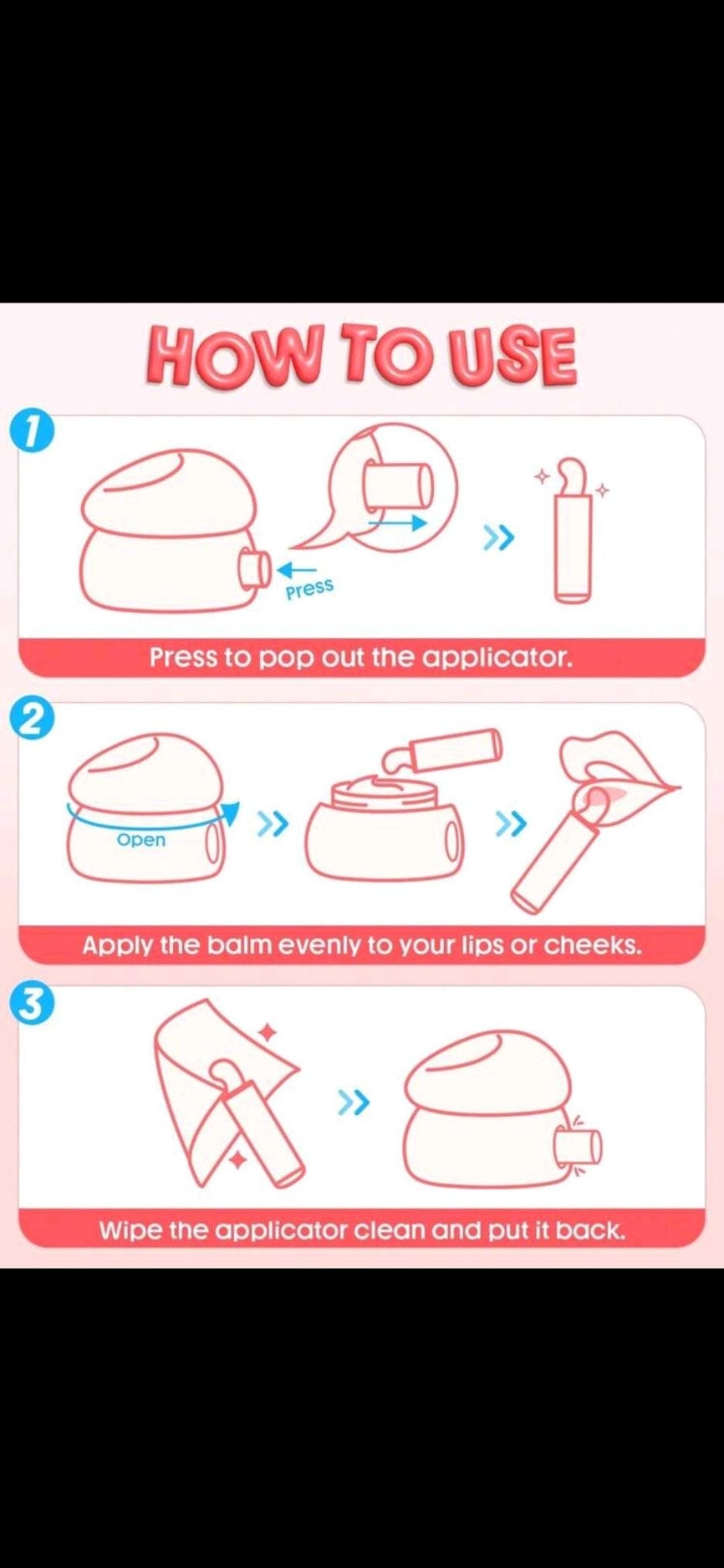 HOW TO USE

1

Press

Press to pop out the applicator.

2

Open

Apply the balm evenly to your lips or cheeks.

3

Wipe the applicator clean and put it back.