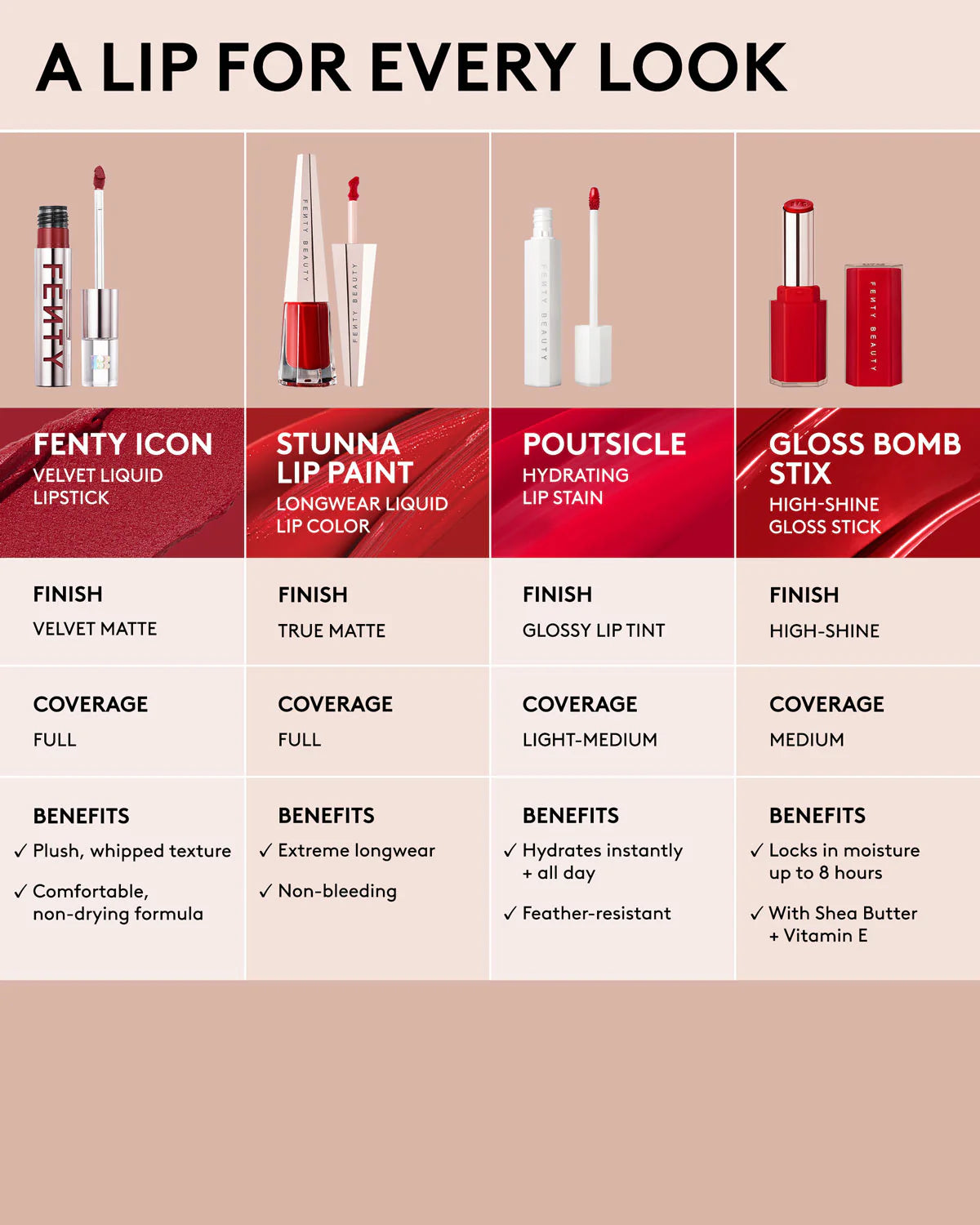 A LIP FOR EVERY LOOK

FENTY

FENTY BEAUTY

FENTY BEAUTY

FENTY BEAUTY

FENTY BEAUTY

| FENTY ICON VELVET LIQUID LIPSTICK | STUNNA LIP PAINT LONGWEAR LIQUID LIP COLOR | POUTSICLE HYDRATING LIP STAIN | GLOSS BOMB STIX HIGH-SHINE GLOSS STICK |
|---|---|---|---|
| FINISH VELVET MATTE | FINISH TRUE MATTE | FINISH GLOSSY LIP TINT | FINISH HIGH-SHINE |
| COVERAGE FULL | COVERAGE FULL | COVERAGE LIGHT-MEDIUM | COVERAGE MEDIUM |
| BENEFITS ✓ Plush, whipped texture ✓ Comfortable, non-drying formula | BENEFITS ✓ Extreme longwear ✓ Non-bleeding | BENEFITS ✓ Hydrates instantly + all day ✓ Feather-resistant | BENEFITS ✓ Locks in moisture up to 8 hours ✓ With Shea Butter + Vitamin E |